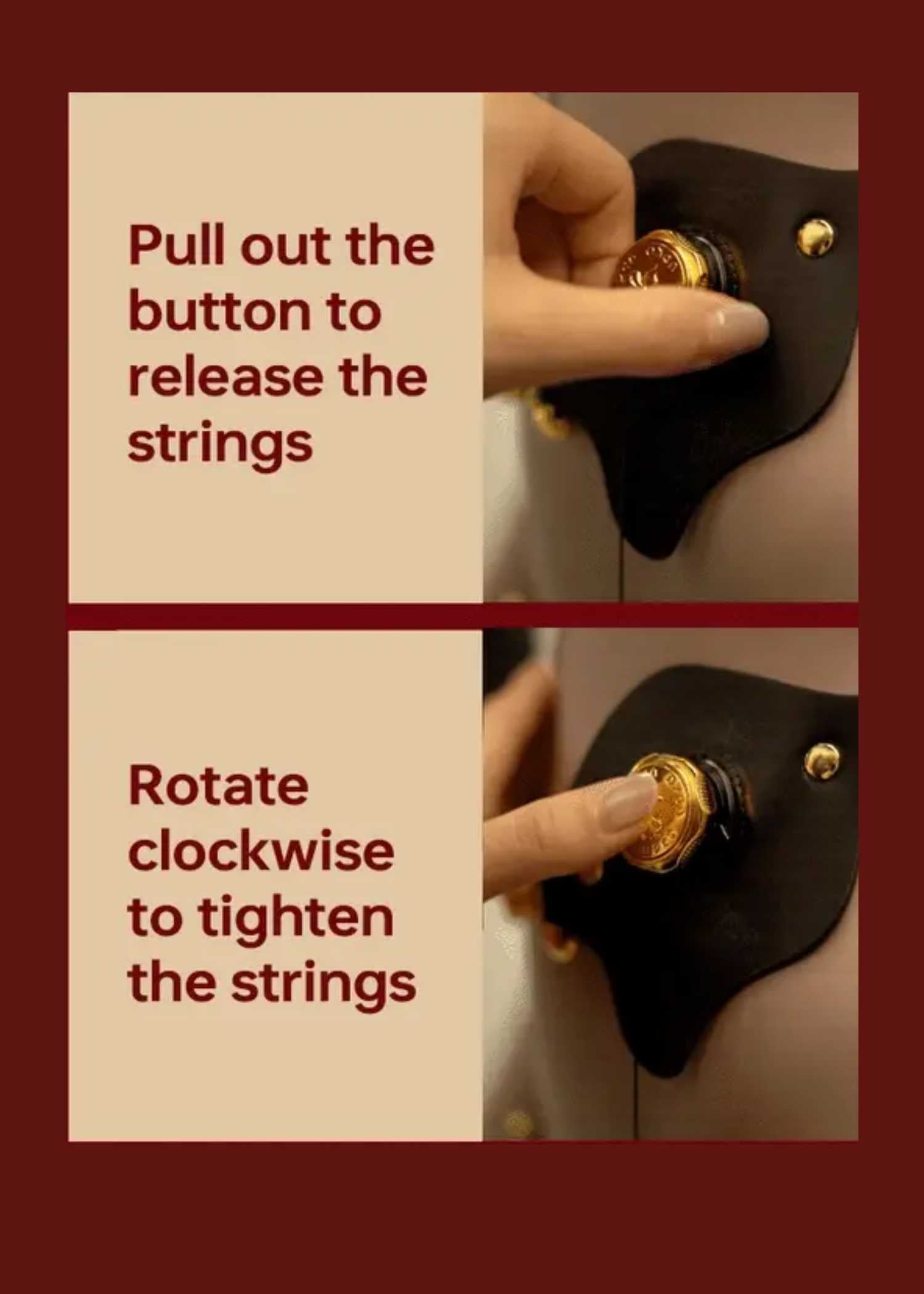 Pull out the button to release the strings

Rotate clockwise to tighten the strings