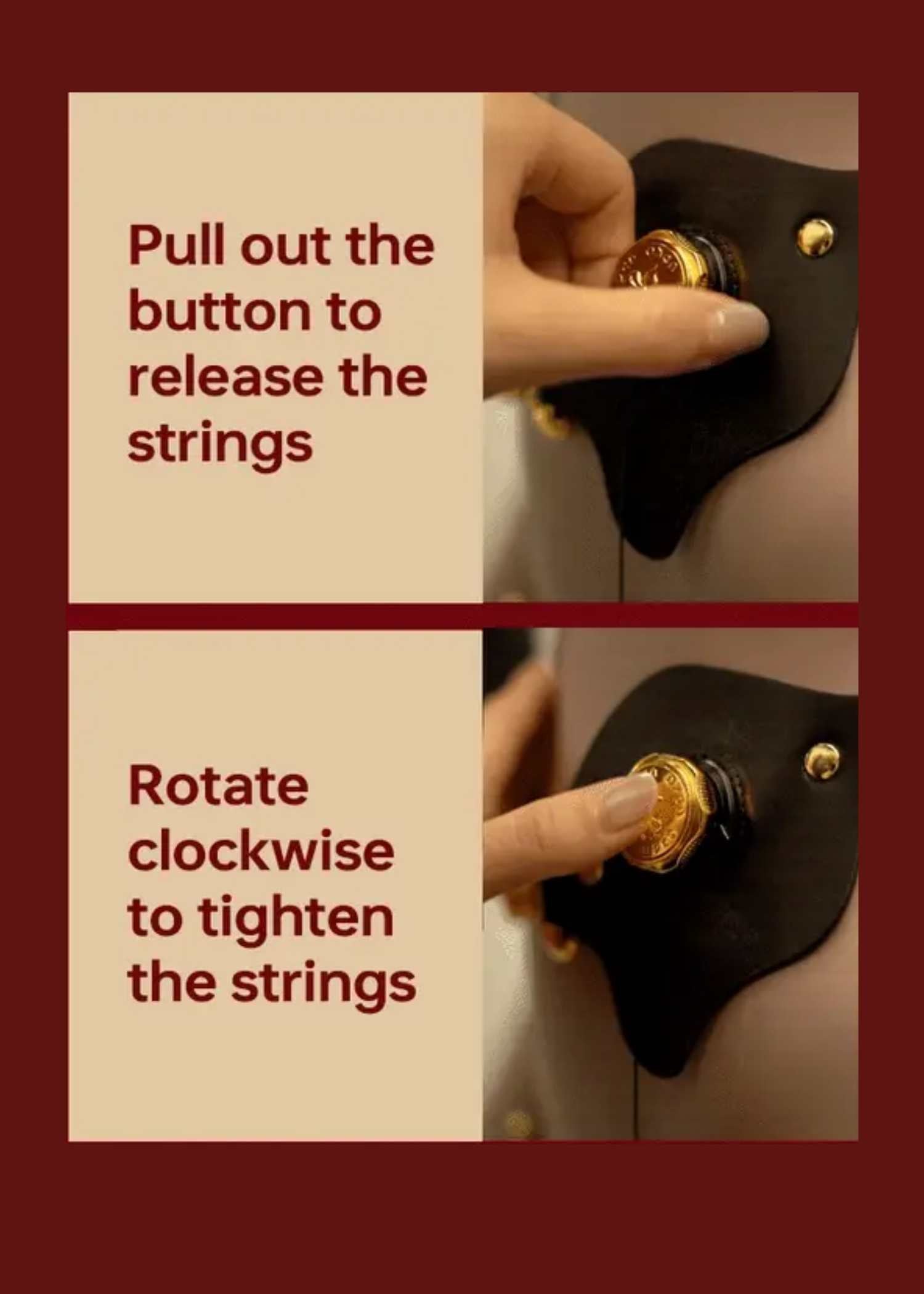 Pull out the button to release the strings

Rotate clockwise to tighten the strings